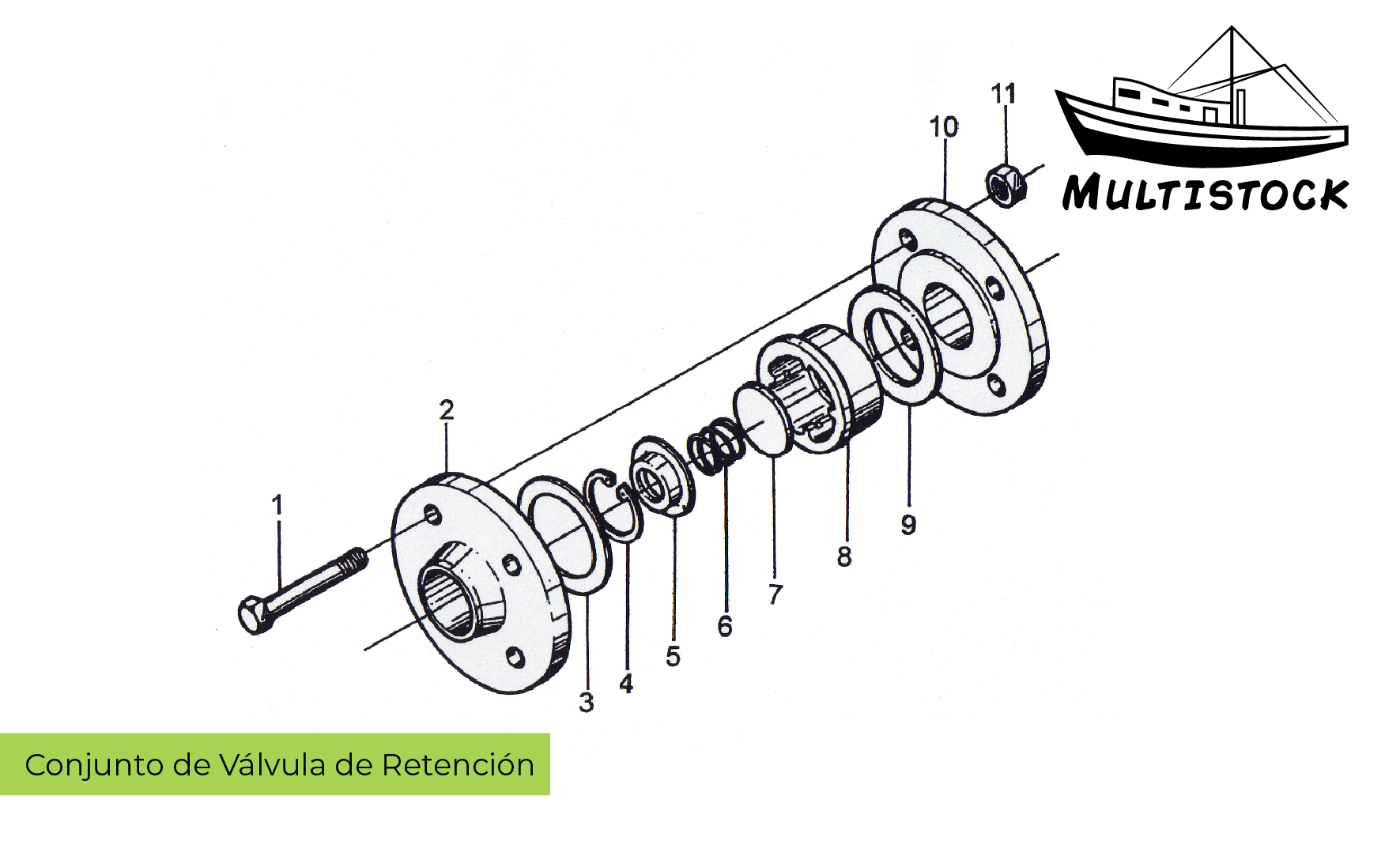 MULTISTOCK

11
10
2
1
9
8
7
6
5
4
3

Conjunto de Válvula de Retención