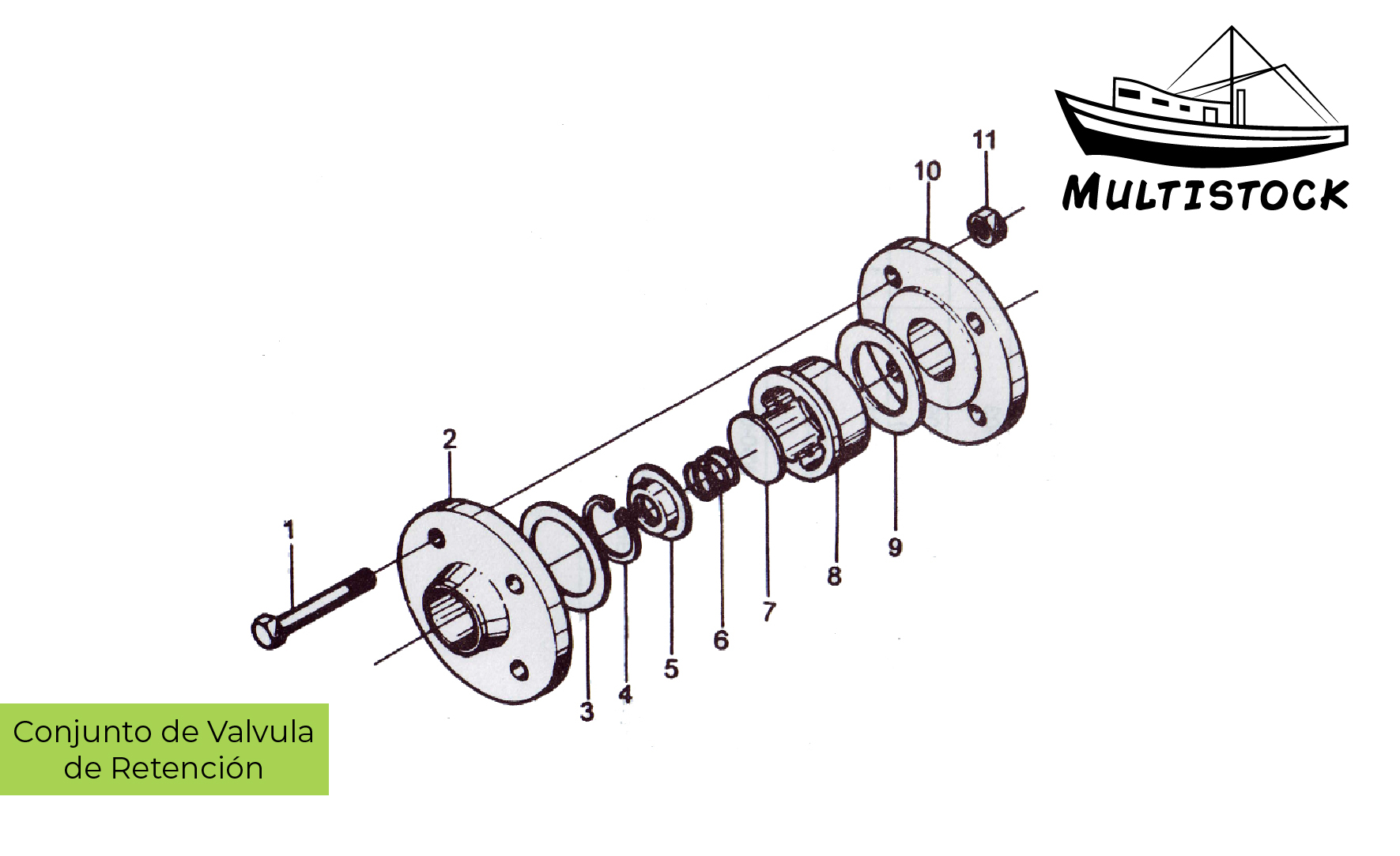 MULTISTOCK

11
10
2
1
9
8
7
6
5
4
3

Conjunto de Valvula de Retención