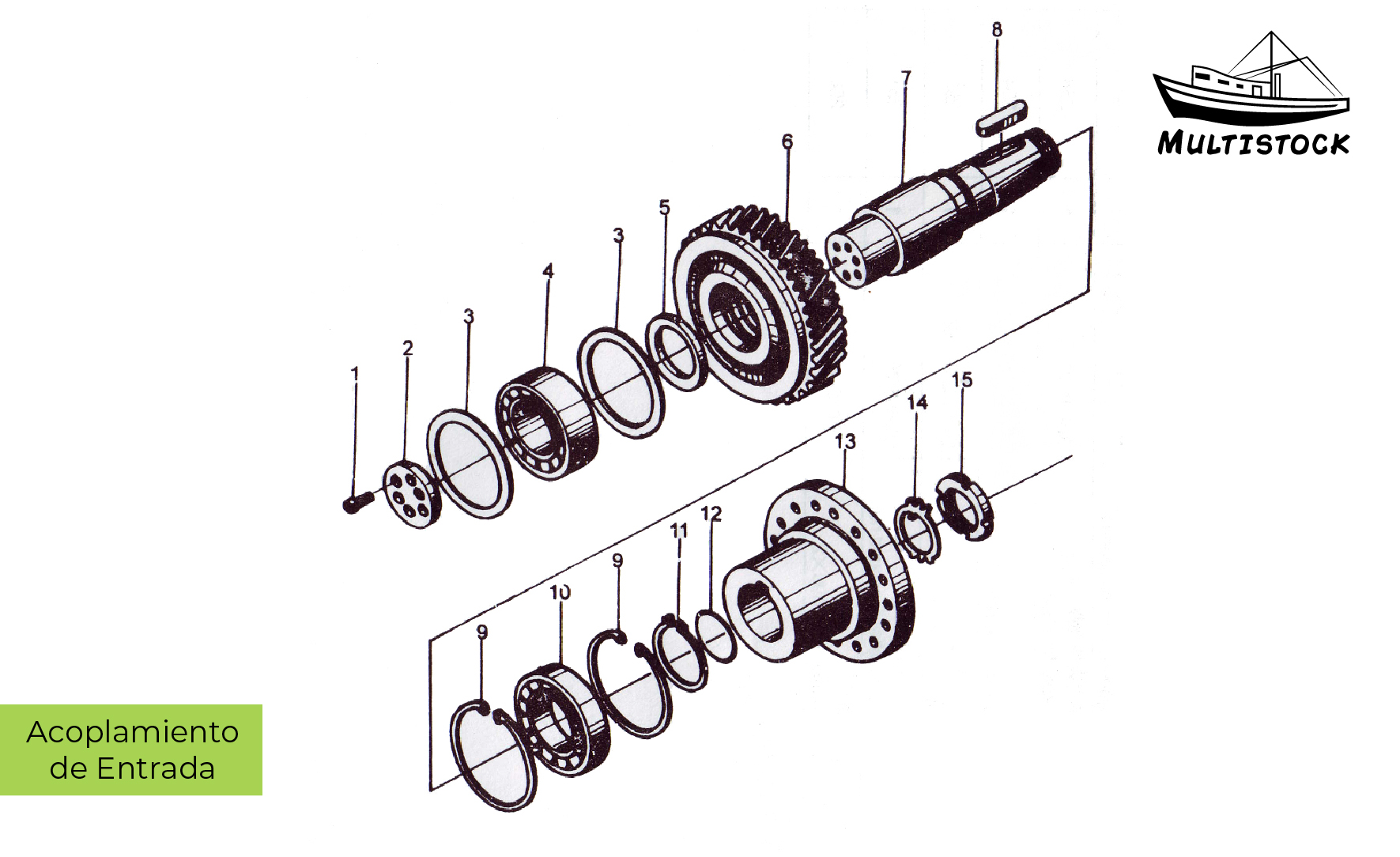 MULTISTOCK

8
7
6
5
3
4
3
2
1
15
14
13
12
11
9
10
9

Acoplamiento de Entrada