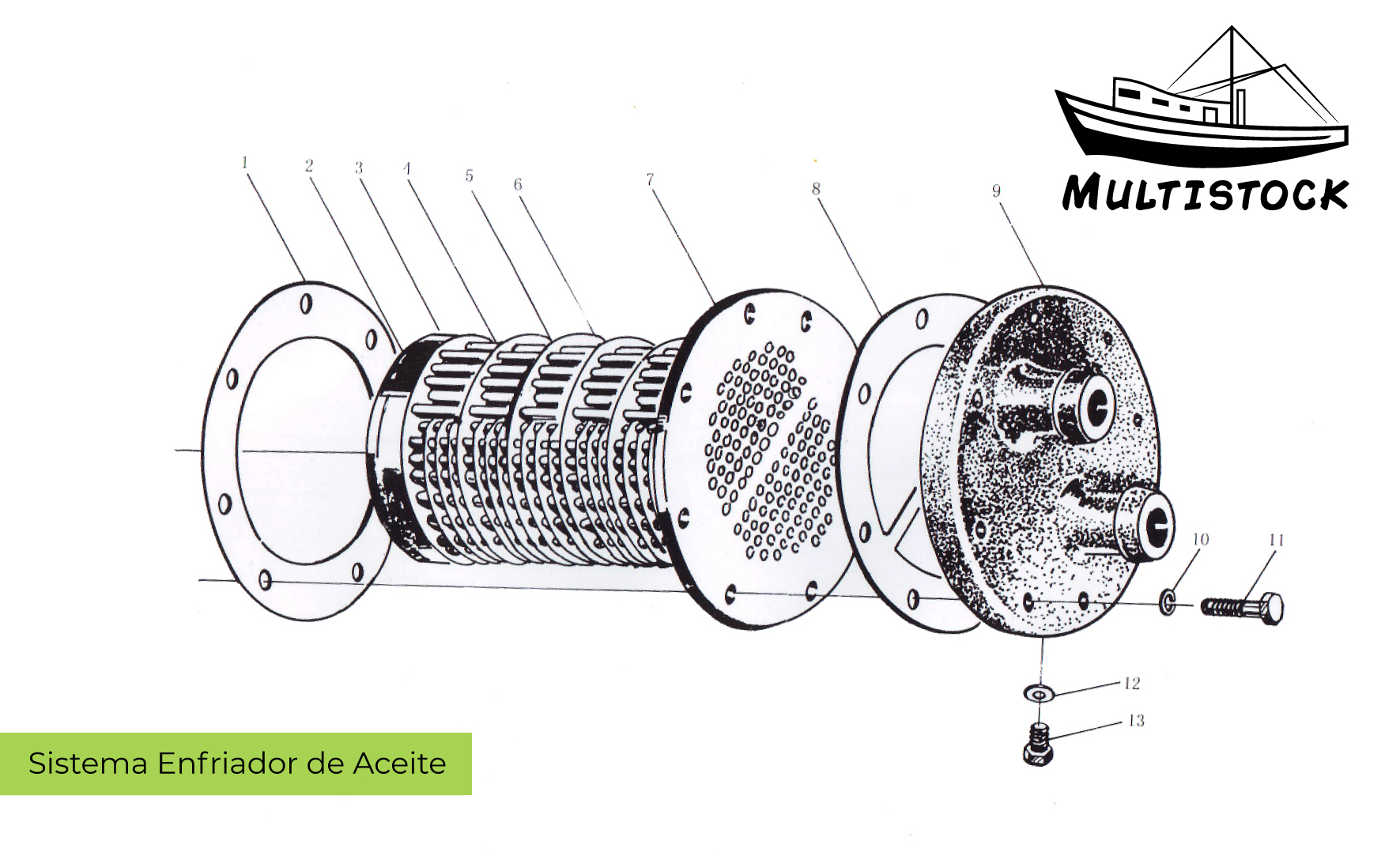 MULTISTOCK

1
2
3
4
5
6
7
8
9
10
11
12
13

Sistema Enfriador de Aceite