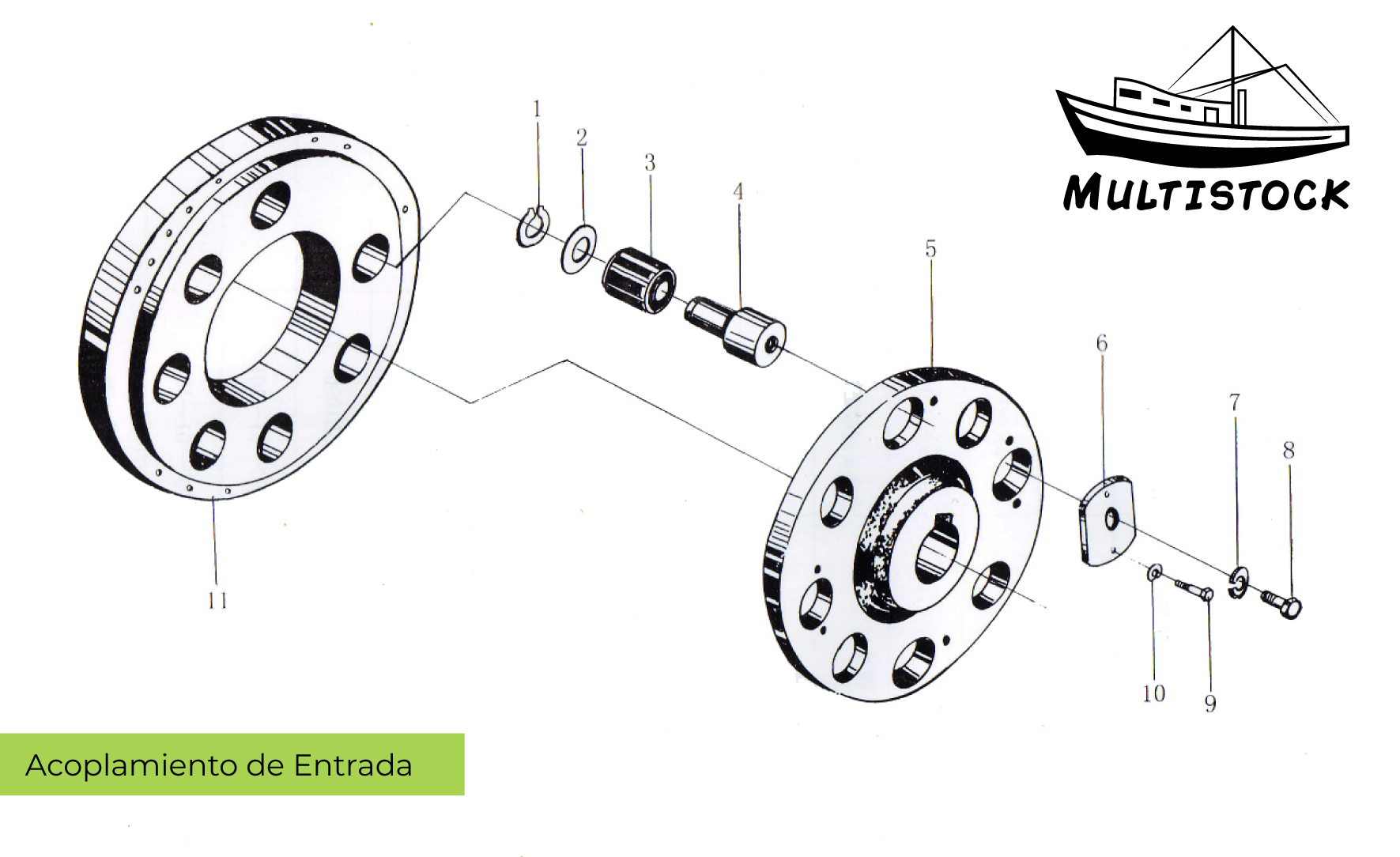 MULTISTOCK

1
2
3
4
5
6
7
8
11
10
9

Acoplamiento de Entrada