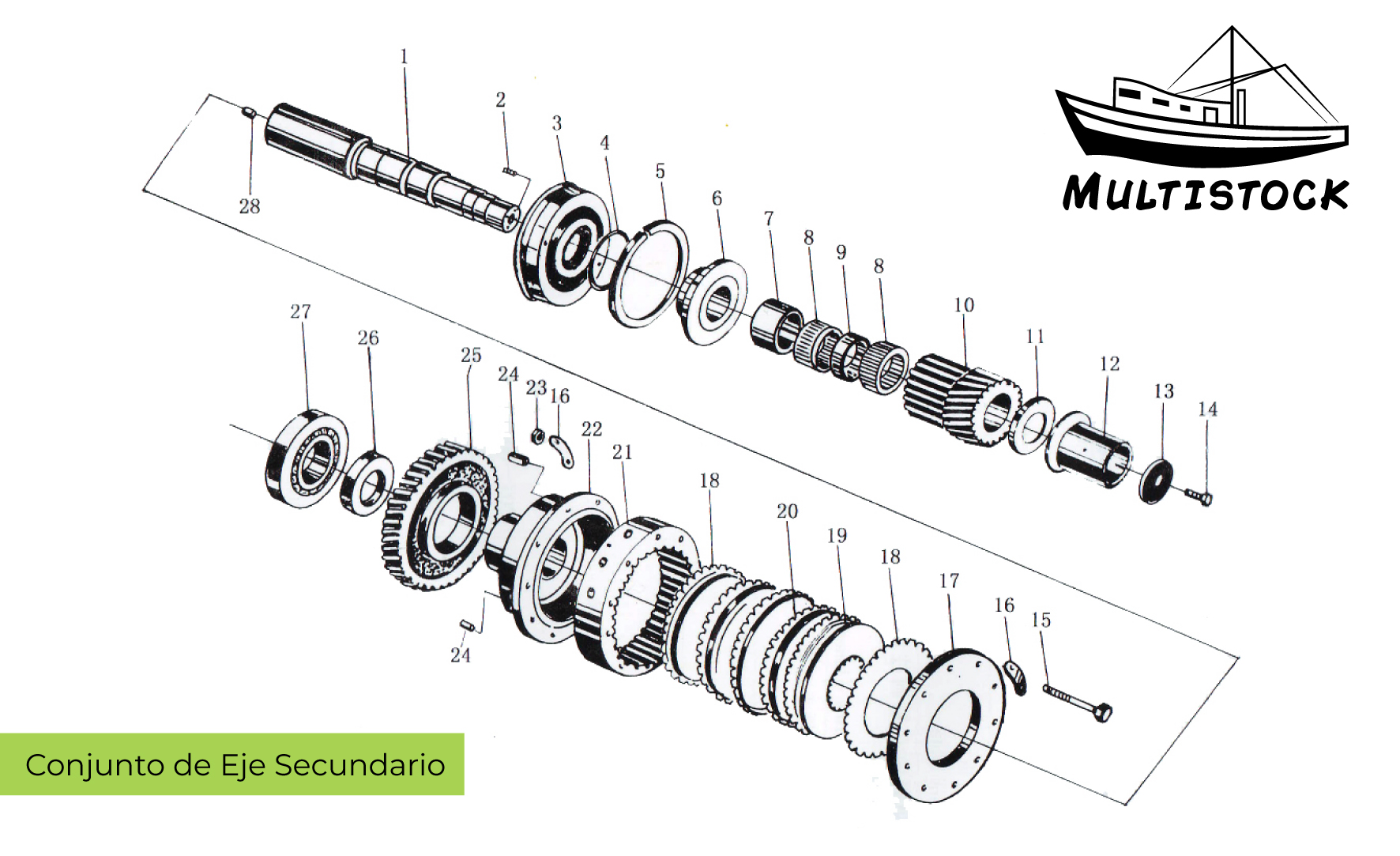 MULTISTOCK

1
2
3
4
5
6
7
8
9
8
10
11
12
13
14
28

27
26
25
24
23
16
22
21
18
20
19
18
17
16
15
24

Conjunto de Eje Secundario